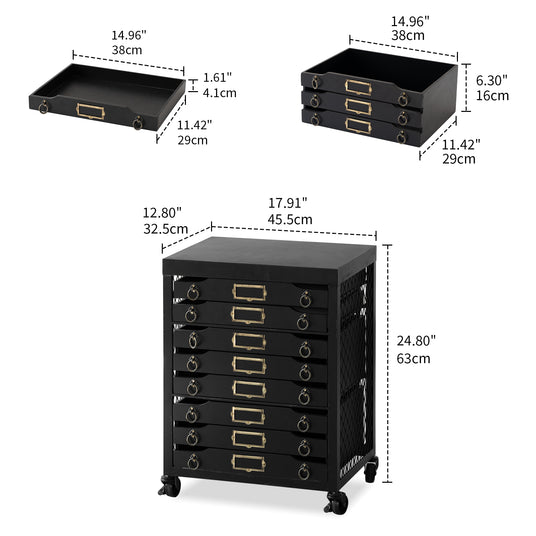 14.96"
38cm

1.61"
4.1cm

11.42"
29cm

14.96"
38cm

6.30"
16cm

11.42"
29cm

12.80"
32.5cm

17.91"
45.5cm

24.80"
63cm